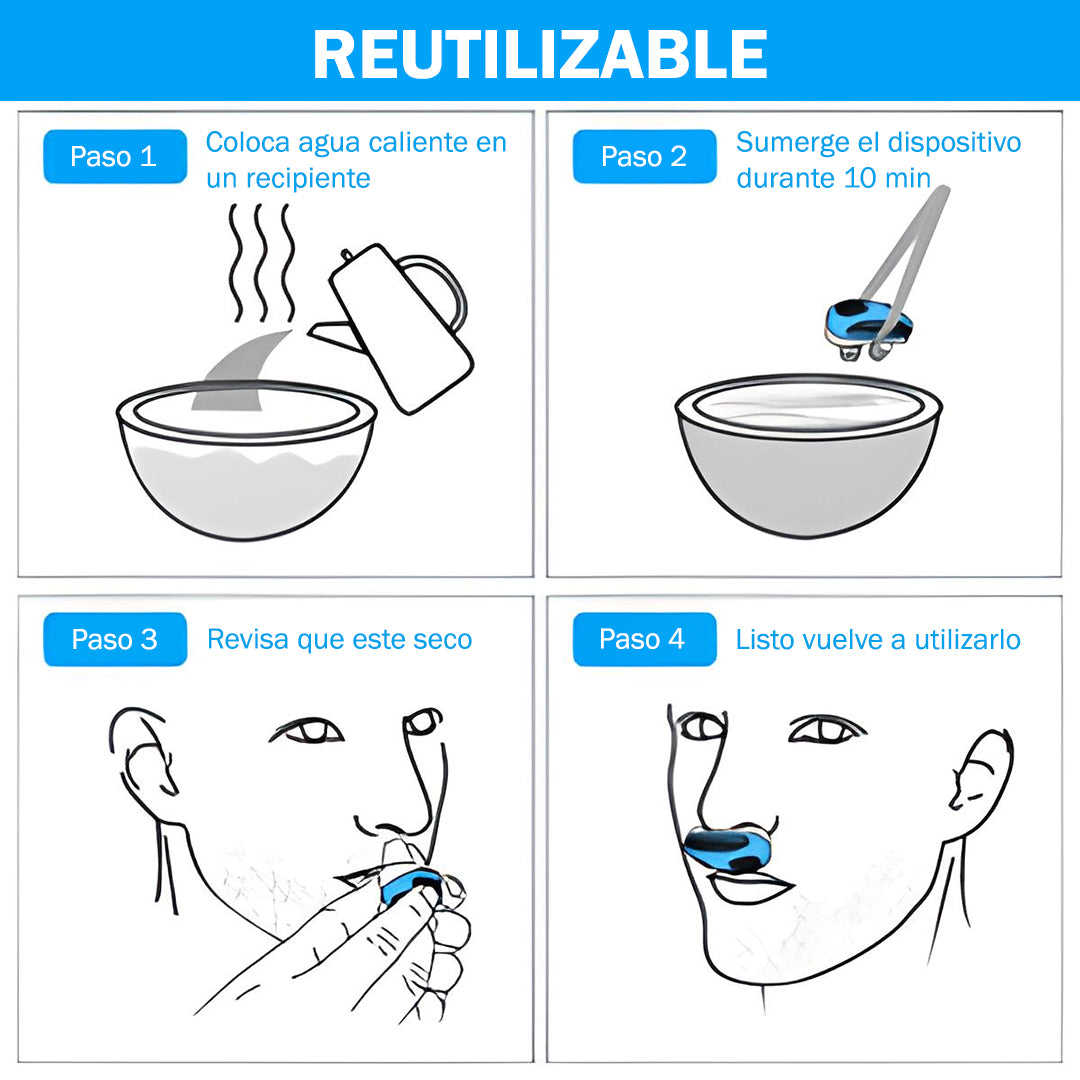 REUTILIZABLE

Paso 1 Coloca agua caliente en un recipiente

Paso 2 Sumerge el dispositivo durante 10 min

Paso 3 Revisa que este seco

Paso 4 Listo vuelve a utilizarlo