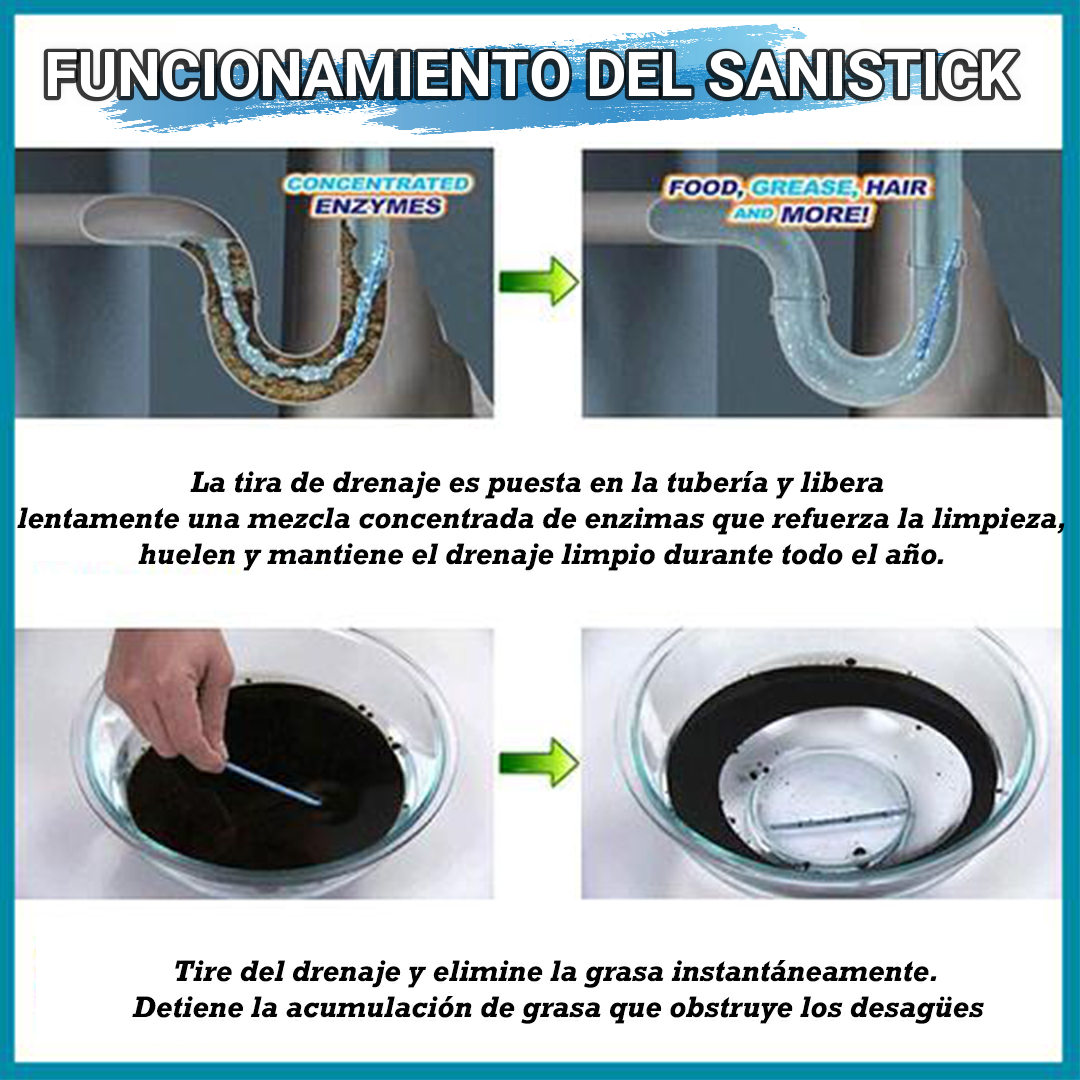 FUNCIONAMIENTO DEL SANISTICK

CONCENTRATED ENZYMES

FOOD, GREASE, HAIR AND MORE!

La tira de drenaje es puesta en la tubería y libera lentamente una mezcla concentrada de enzimas que refuerza la limpieza, huelen y mantiene el drenaje limpio durante todo el año.

Tire del drenaje y elimine la grasa instantáneamente. Detiene la acumulación de grasa que obstruye los desagües